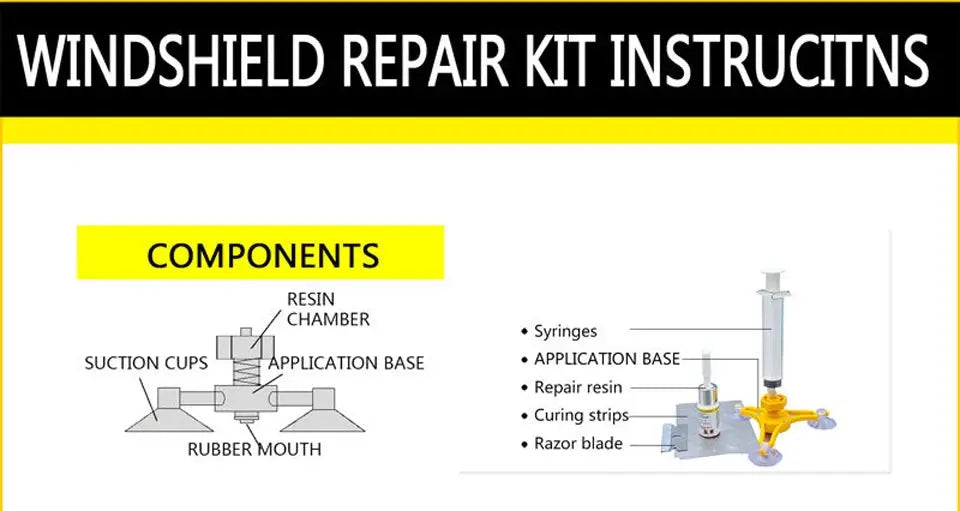 WINDSHIELD REPAIR KIT INSTRUCITNS

COMPONENTS

RESIN CHAMBER

SUCTION CUPS

APPLICATION BASE

RUBBER MOUTH

• Syringes
• APPLICATION BASE
• Repair resin
• Curing strips
• Razor blade