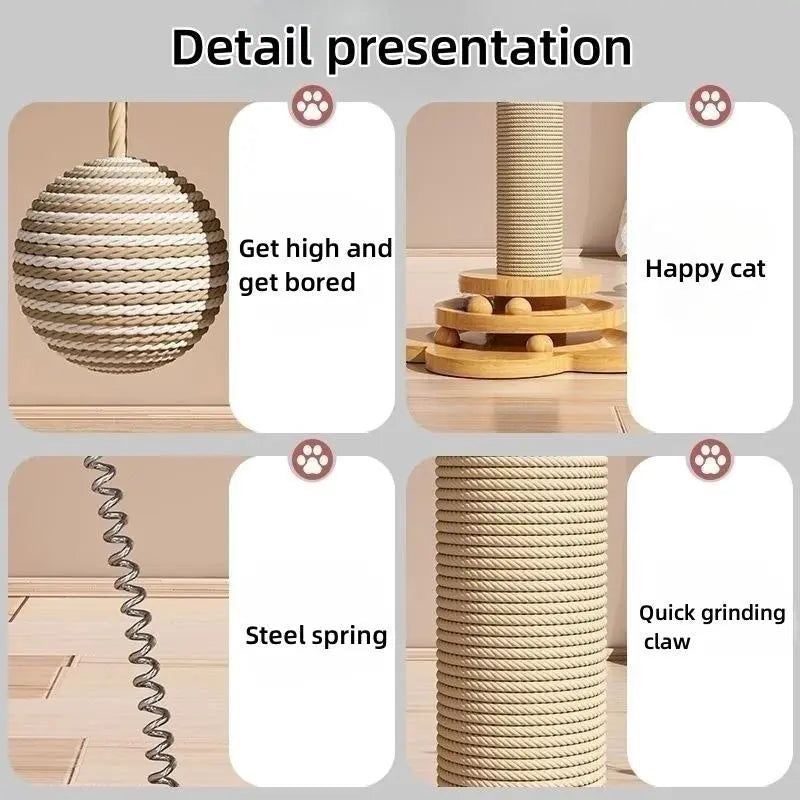 Detail presentation

Get high and get bored

Happy cat

Steel spring

Quick grinding claw