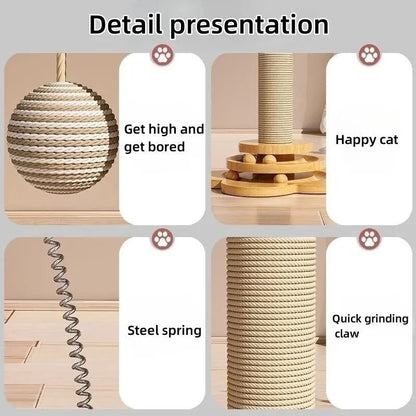 Detail presentation

Get high and get bored

Happy cat

Steel spring

Quick grinding claw