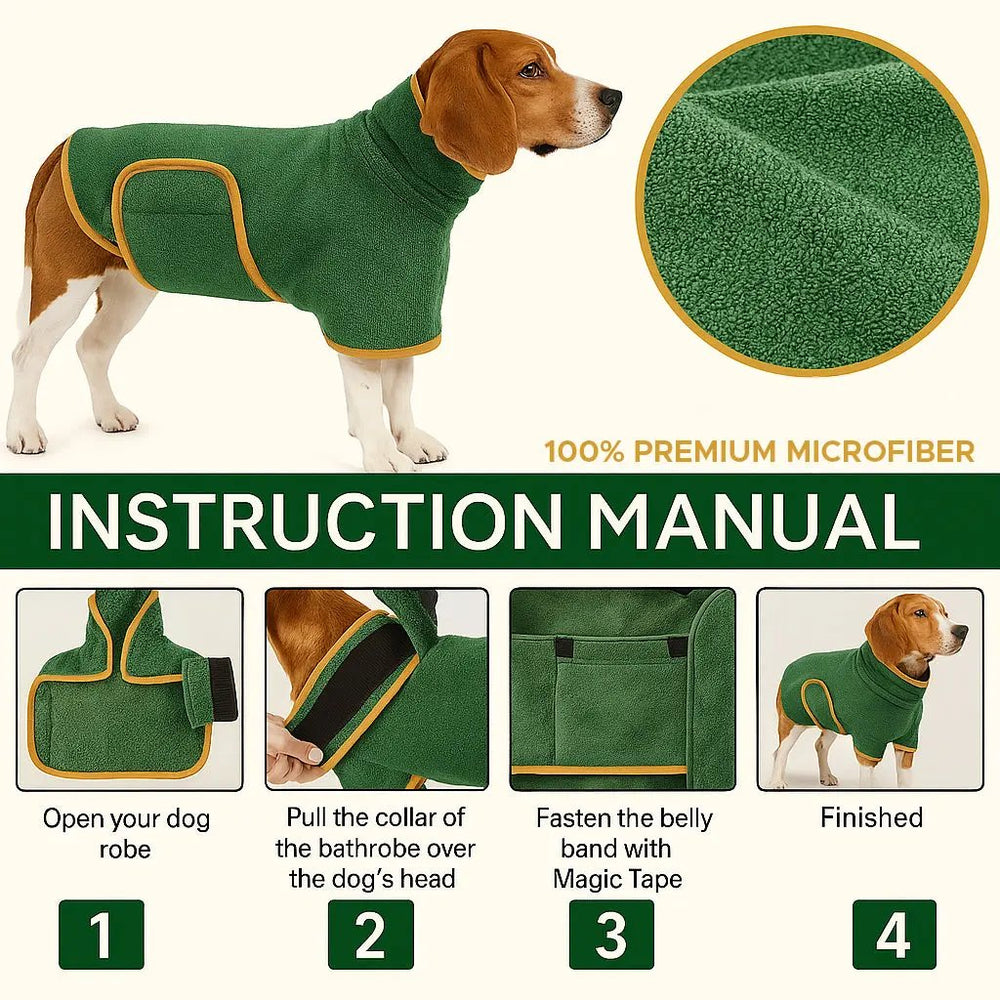 100% PREMIUM MICROFIBER

INSTRUCTION MANUAL

Open your dog robe

1

Pull the collar of the bathrobe over the dog's head

2

Fasten the belly band with Magic Tape

3

Finished

4