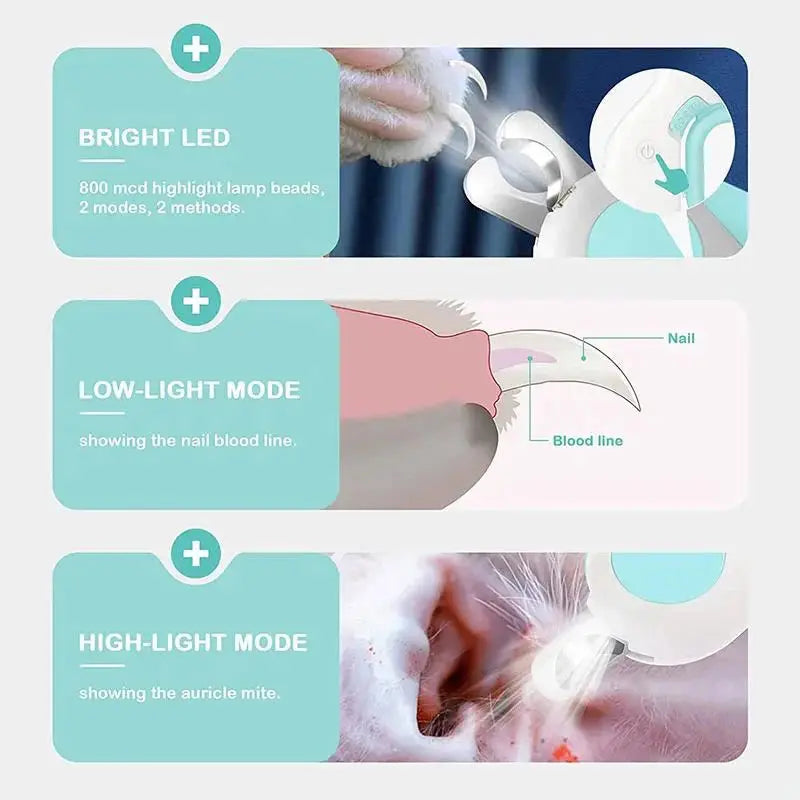 BRIGHT LED

800 mcd highlight lamp beads, 2 modes, 2 methods.

LOW-LIGHT MODE

showing the nail blood line.

Nail

Blood line

HIGH-LIGHT MODE

showing the auricle mite.