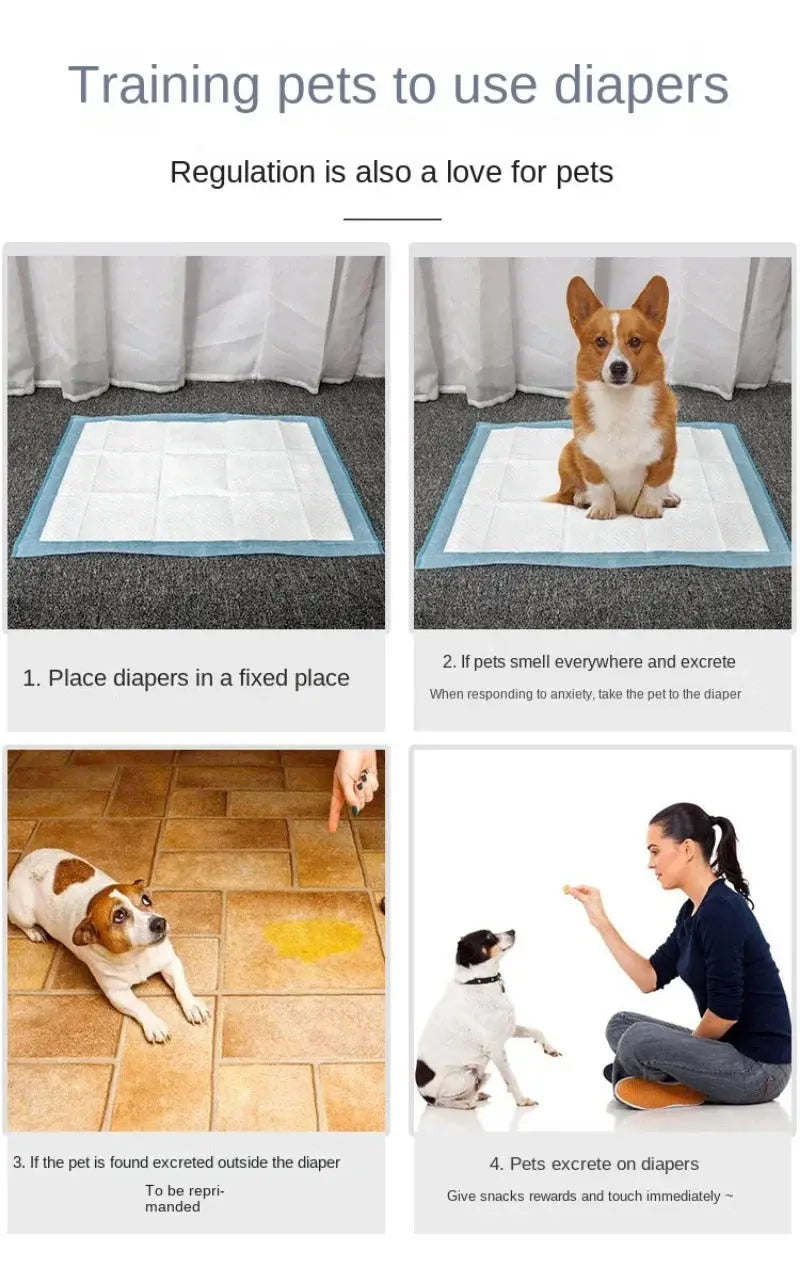 Training pets to use diapers

Regulation is also a love for pets

1. Place diapers in a fixed place

2. If pets smell everywhere and excrete

When responding to anxiety, take the pet to the diaper

3. If the pet is found excreted outside the diaper

To be reprimanded

4. Pets excrete on diapers

Give snacks rewards and touch immediately ~