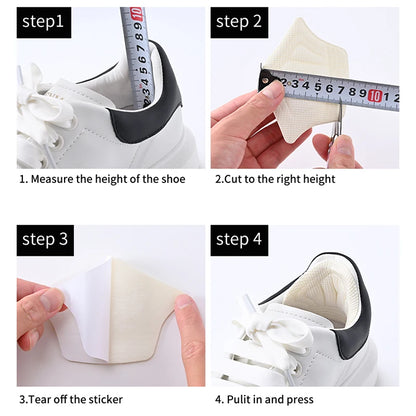 step1

2 3 4 5 6 7 8 9 10

1. Measure the height of the shoe

step 2

2 3 4 5 6 7 8 9 10 1 2

2.Cut to the right height

step 3

3.Tear off the sticker

step 4

4. Pulit in and press