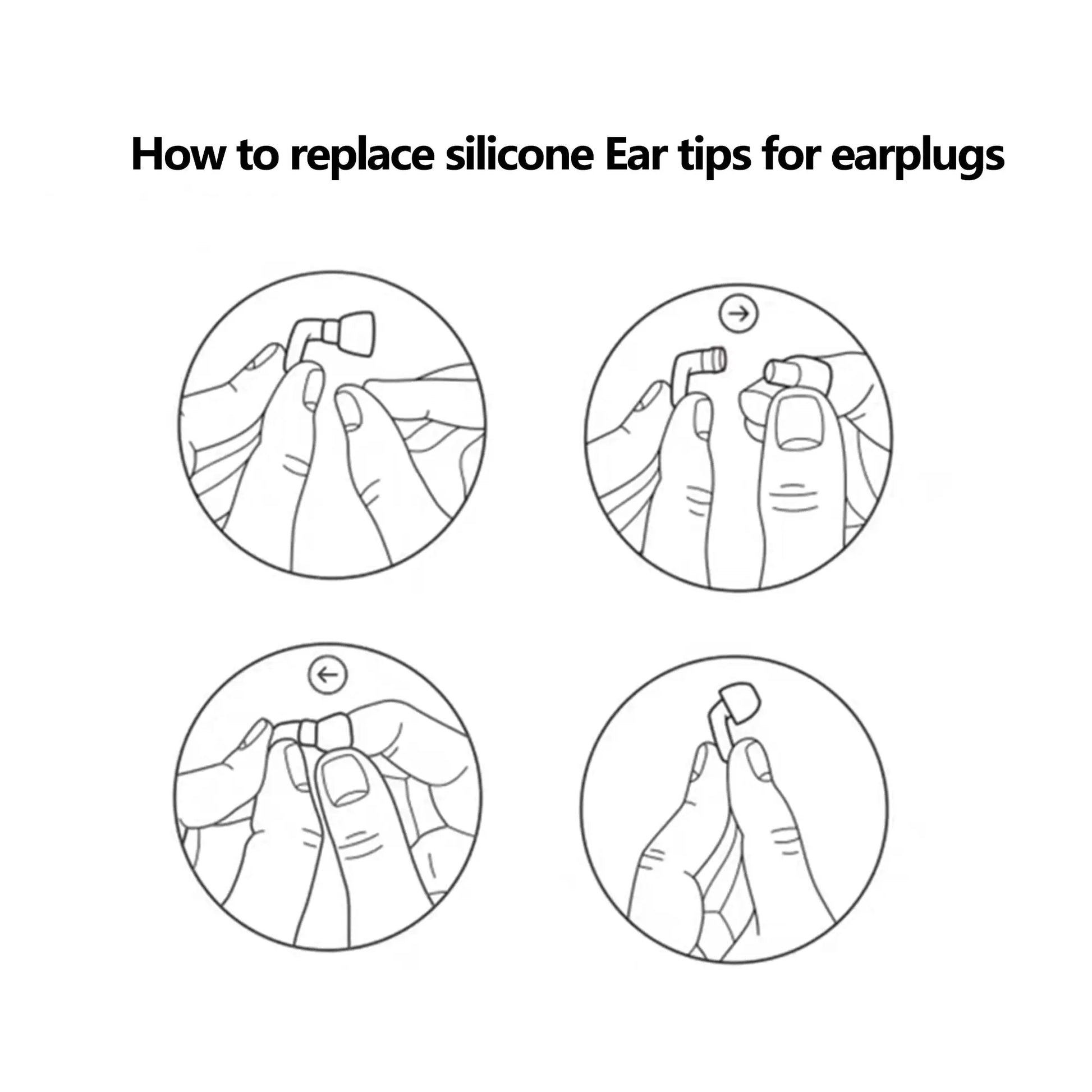 How to replace silicone Ear tips for earplugs