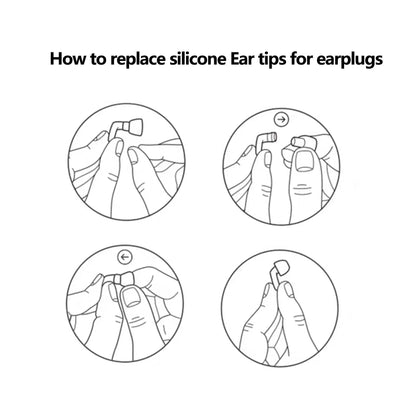 How to replace silicone Ear tips for earplugs